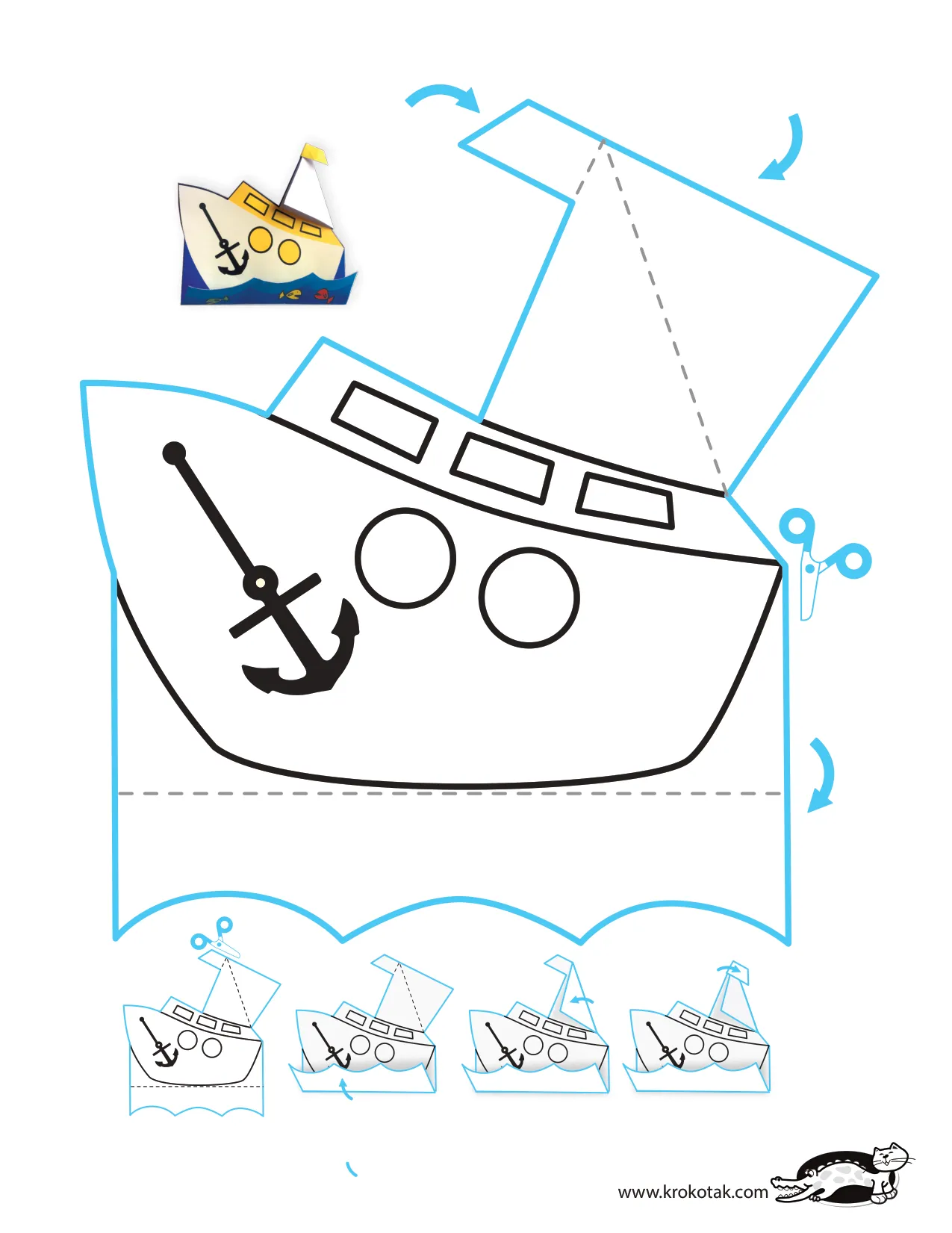 www.krokotak.com