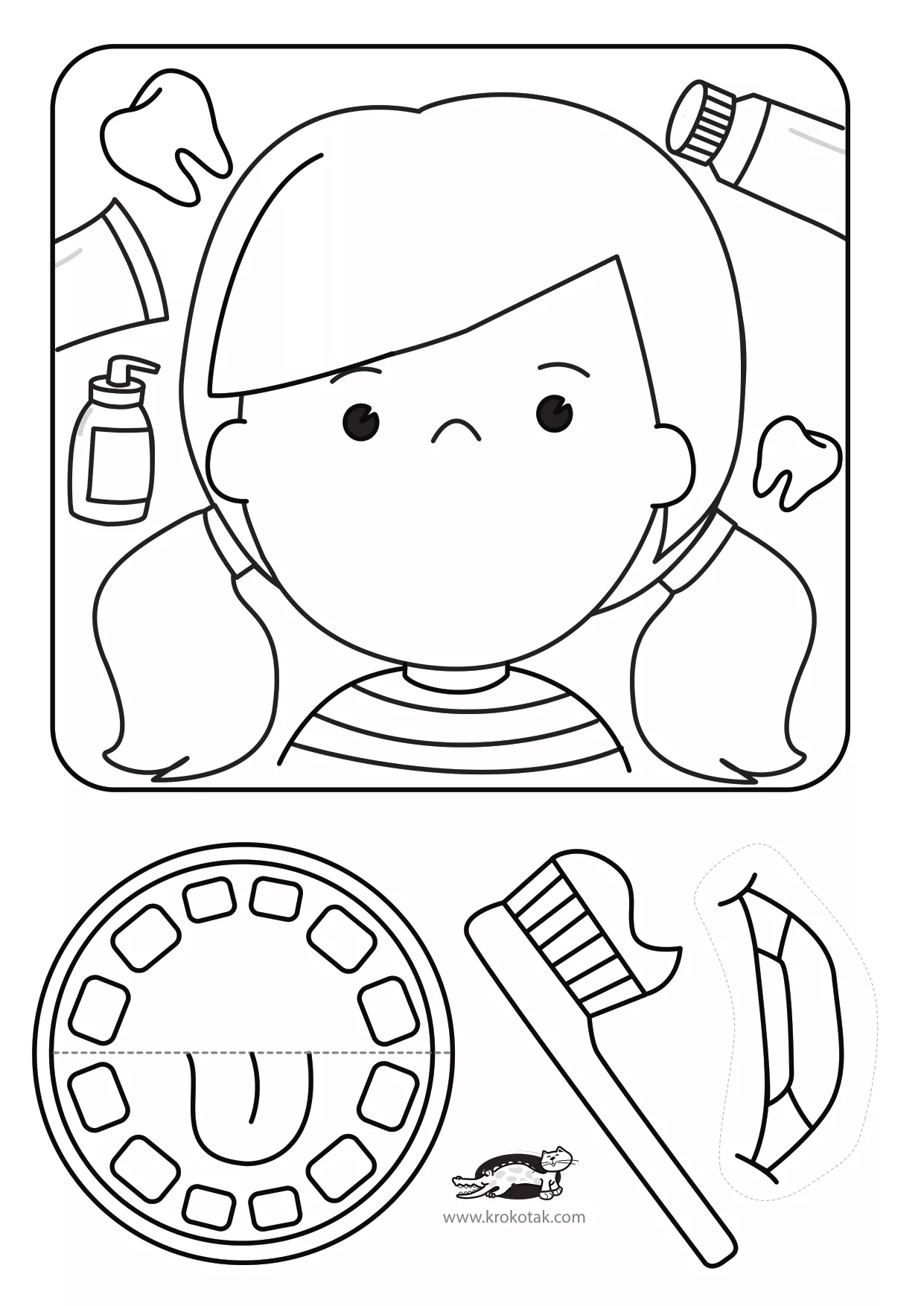 www.krokotak.com